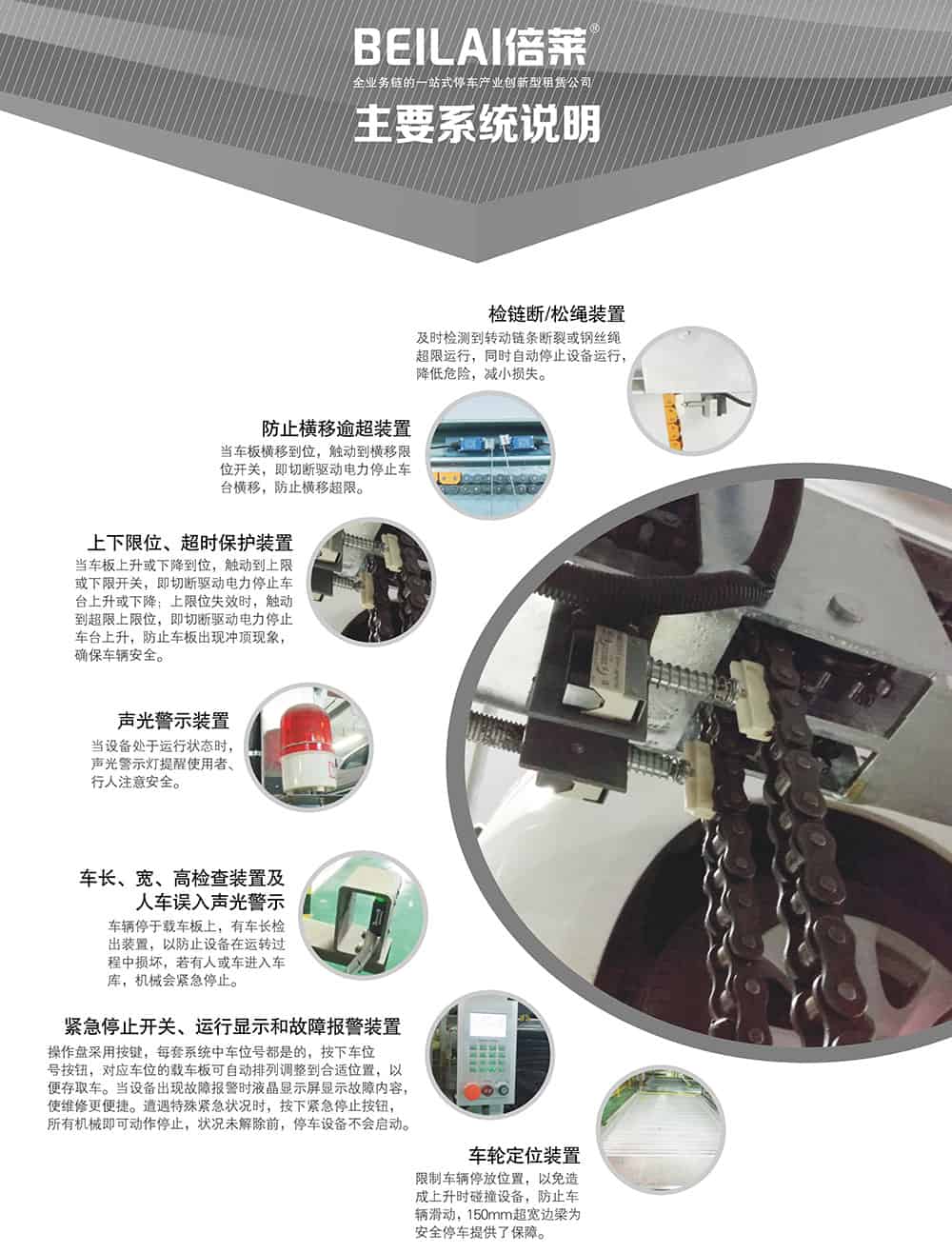 BEILAI倍莱®
全业务链的一站式停车产业创新型租赁公司

主要系统说明

检链断/松绳装置
及时检测到转动链条断裂或钢丝绳超限运行，同时自动停止设备运行，降低危险，减小损失。

防止横移逾超装置
当车板横移到位，触动到横移限位开关，即切断驱动电力停止车台横移，防止横移超限。

上下限位、超时保护装置
当车板上升或下降到位，触动到上限或下限开关，即切断驱动电力停止车台上升或下降；上限位失效时，触动到超限上限位，即切断驱动电力停止车台上升，防止车板出现冲顶现象，确保车辆安全。

声光警示装置
当设备处于运行状态时，声光警示灯提醒使用者、行人注意安全。

车长、宽、高检查装置及人车误入声光警示
车辆停于载车板上，有车长检出装置，以防止设备在运转过程中损坏，若有人或车进入车库，机械会紧急停止。

紧急停止开关、运行显示和故障报警装置
操作盘采用按键，每套系统中车位号都是的，按下车位号按钮，对应车位的载车板可自动排列调整到合适位置，以便存取车。当设备出现故障报警时液晶显示屏显示故障内容，使维修更便捷。遭遇特殊紧急状况时，按下紧急停止按钮，所有机械即可动作停止，状况未解除前，停车设备不会启动。

车轮定位装置
限制车辆停放位置，以免造成上升时碰撞设备，防止车辆滑动，150mm超宽边梁为安全停车提供了保障。